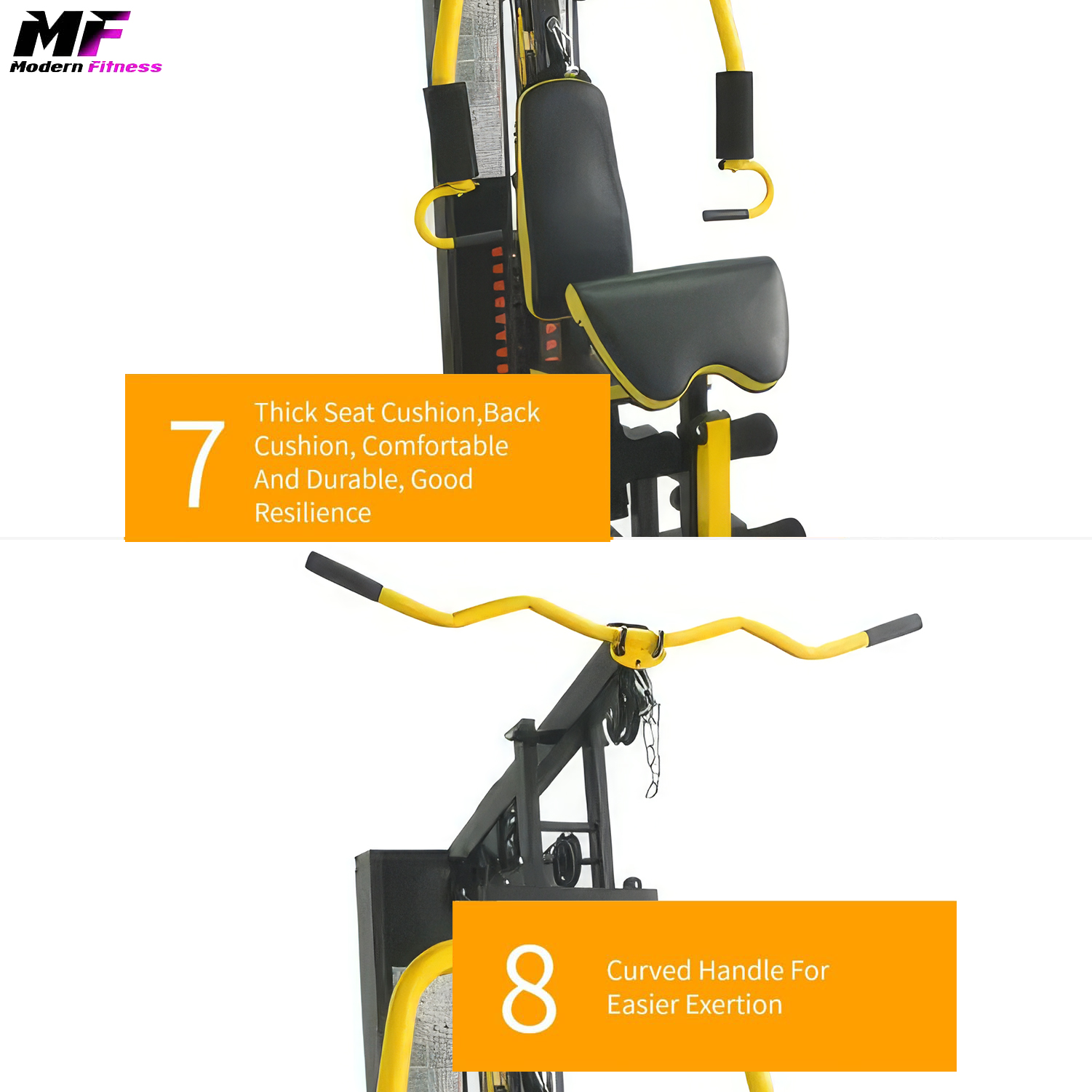 MF
Modern Fitness

7
Thick Seat Cushion,Back Cushion, Comfortable And Durable, Good Resilience

8
Curved Handle For Easier Exertion