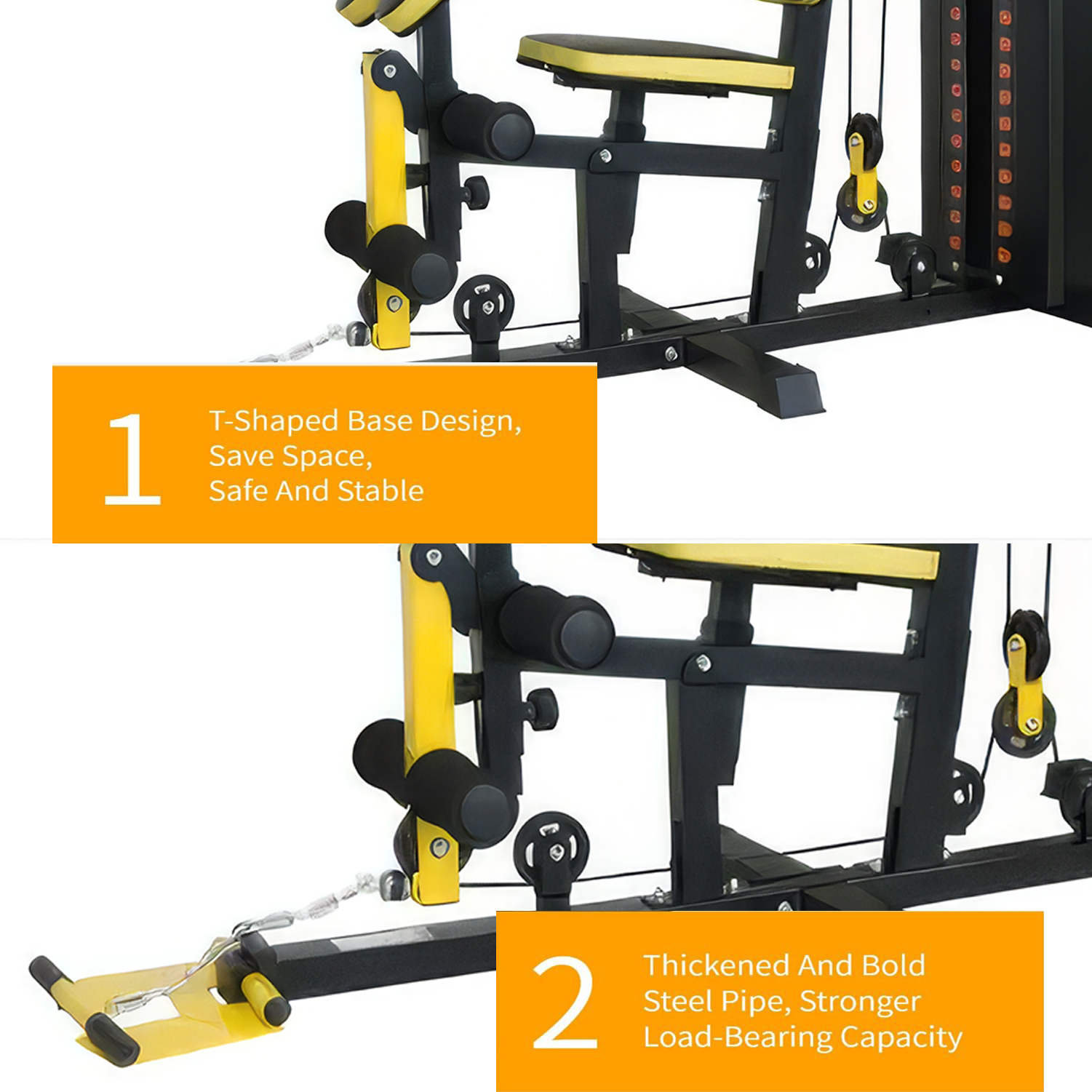 1

T-Shaped Base Design,
Save Space,
Safe And Stable

2

Thickened And Bold
Steel Pipe, Stronger
Load-Bearing Capacity