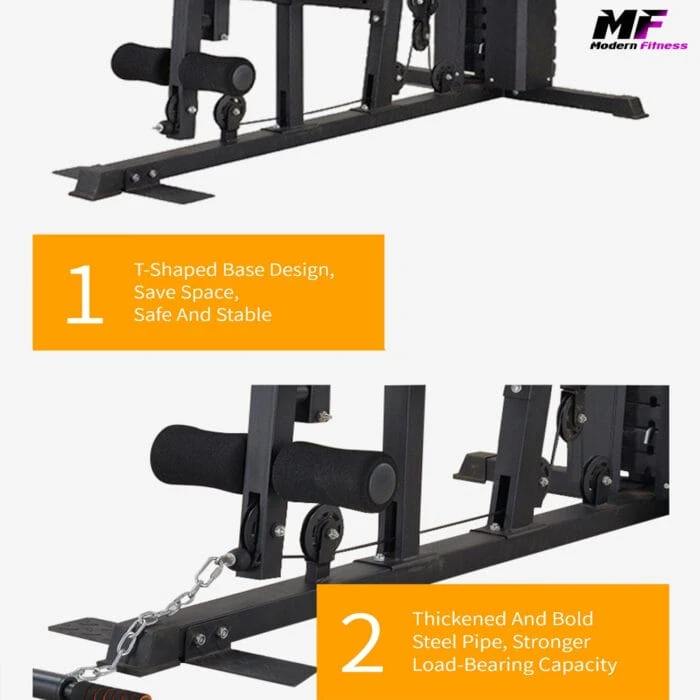 MF
Modern Fitness

1
T-Shaped Base Design,
Save Space,
Safe And Stable

2
Thickened And Bold
Steel Pipe, Stronger
Load-Bearing Capacity