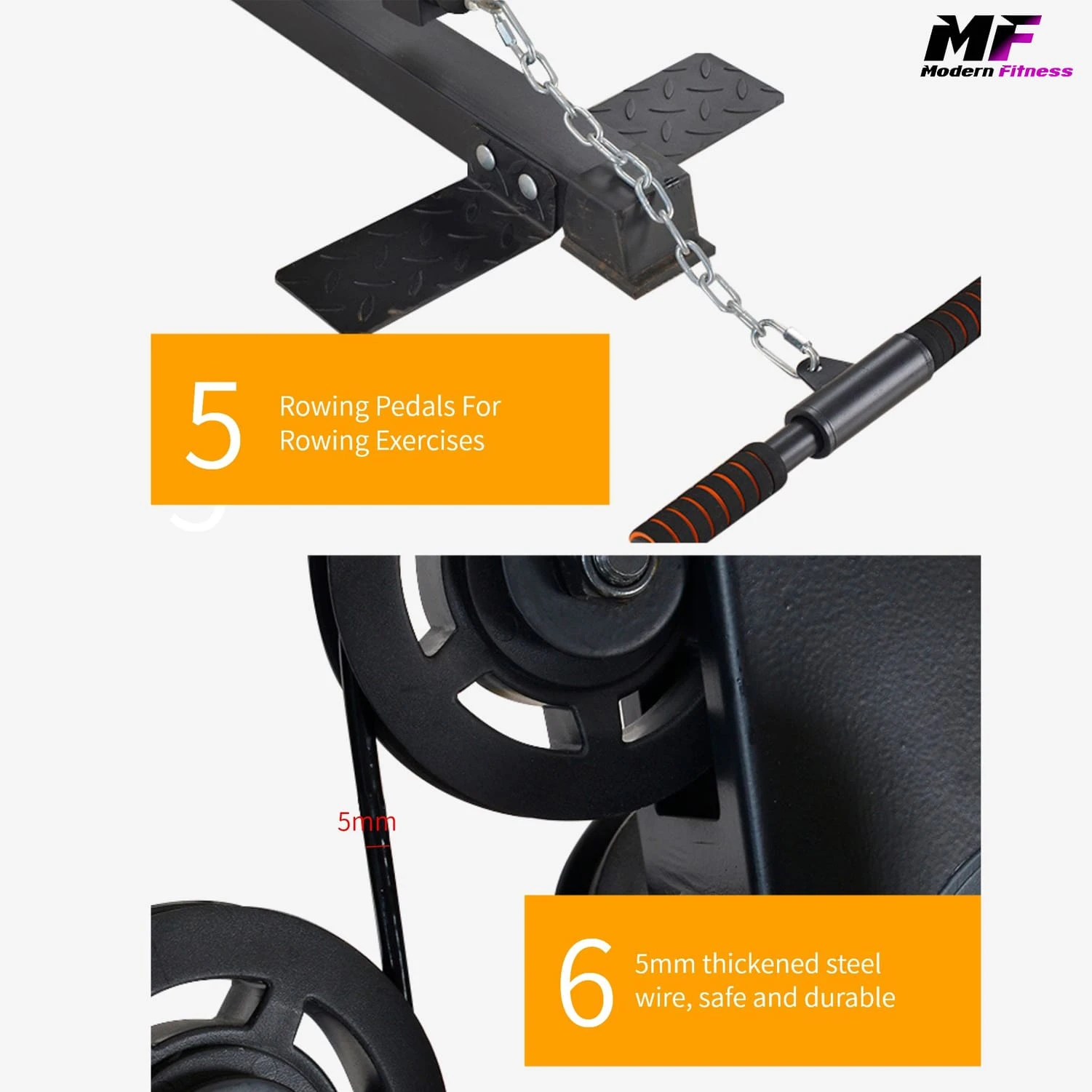 MF
Modern Fitness

5 Rowing Pedals For Rowing Exercises

5mm

6 5mm thickened steel wire, safe and durable