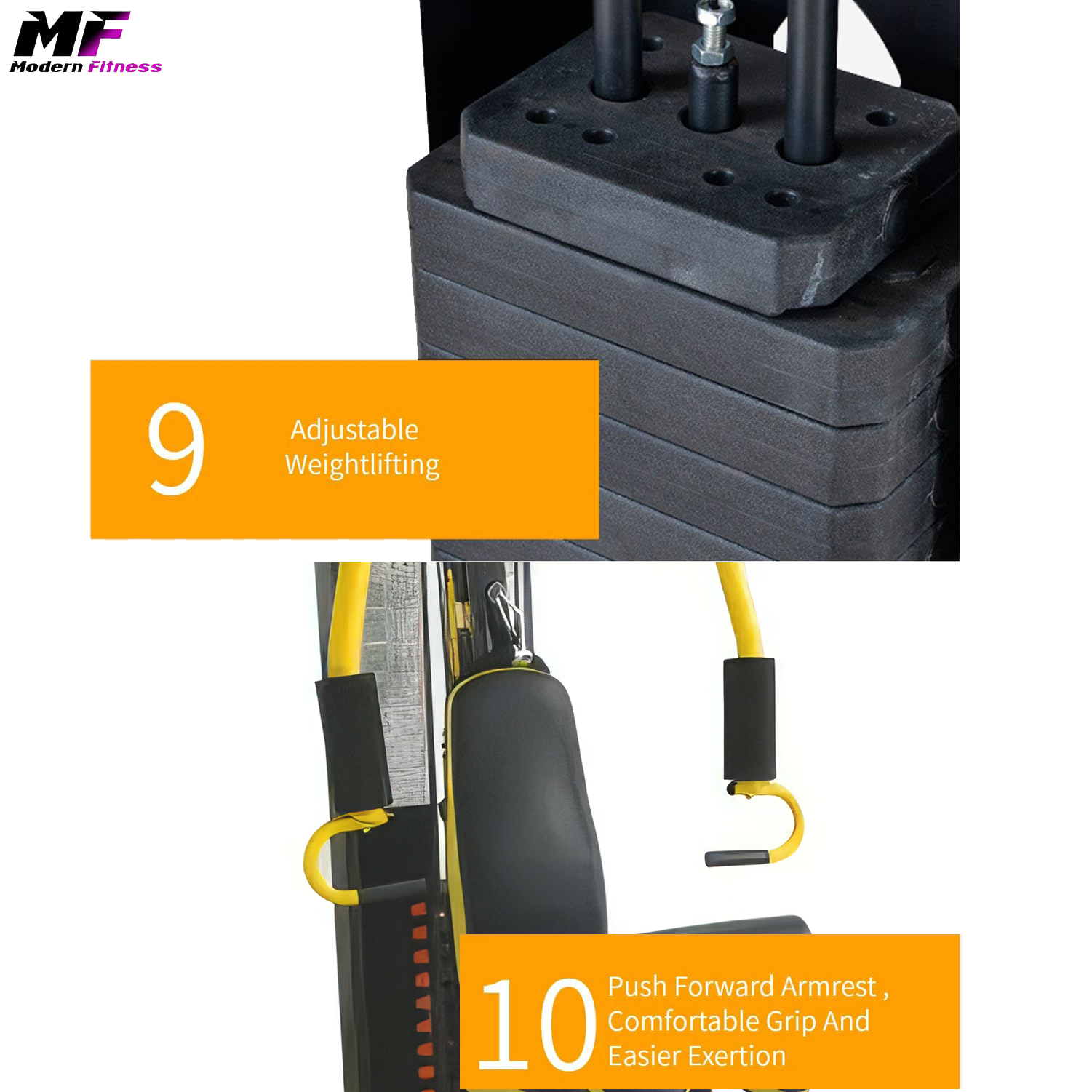 MF
Modern Fitness

9
Adjustable Weightlifting

10
Push Forward Armrest , Comfortable Grip And Easier Exertion