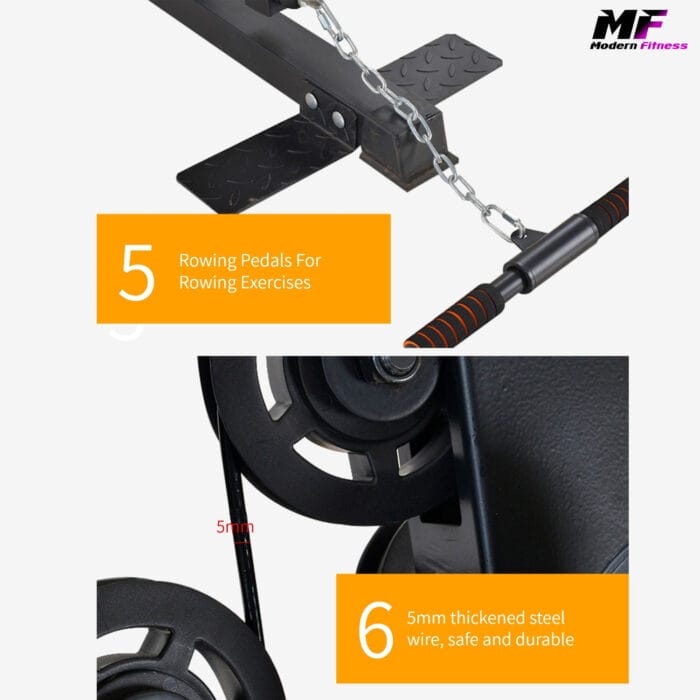 MF
Modern Fitness

5 Rowing Pedals For Rowing Exercises

5mm

6 5mm thickened steel wire, safe and durable