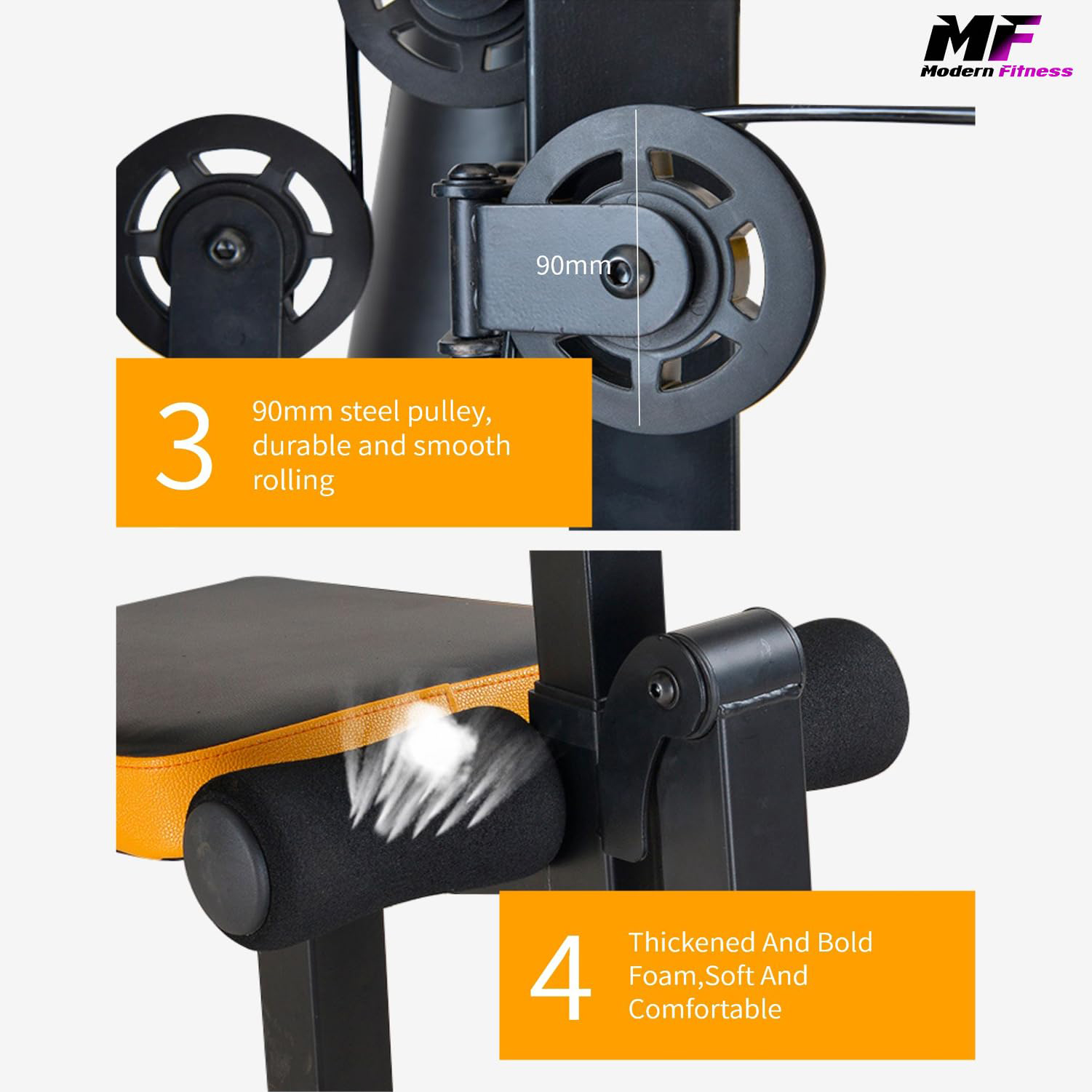 MF
Modern Fitness

90mm

3
90mm steel pulley, durable and smooth rolling

4
Thickened And Bold Foam,Soft And Comfortable