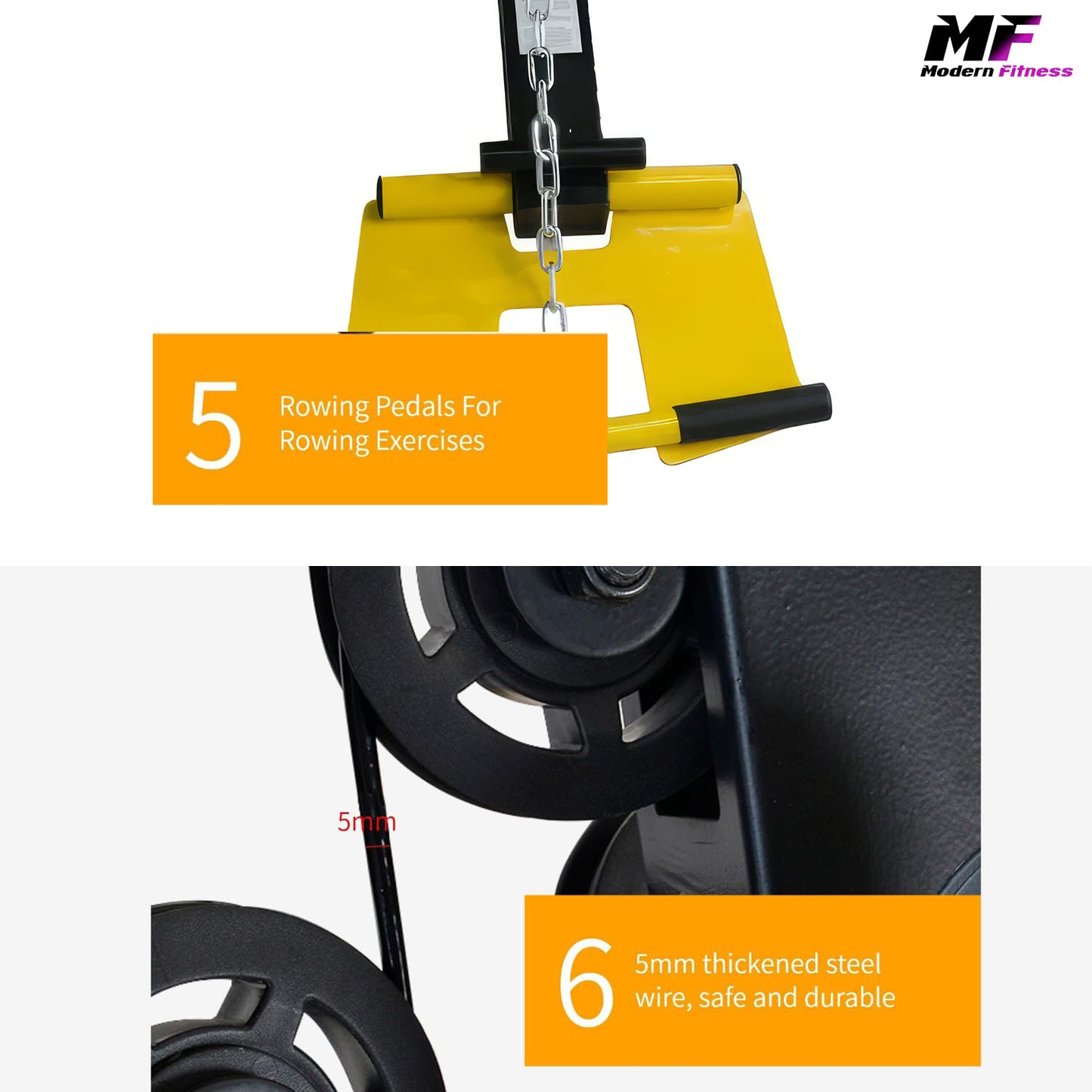 MF
Modern Fitness

5 Rowing Pedals For Rowing Exercises

5mm

6 5mm thickened steel wire, safe and durable